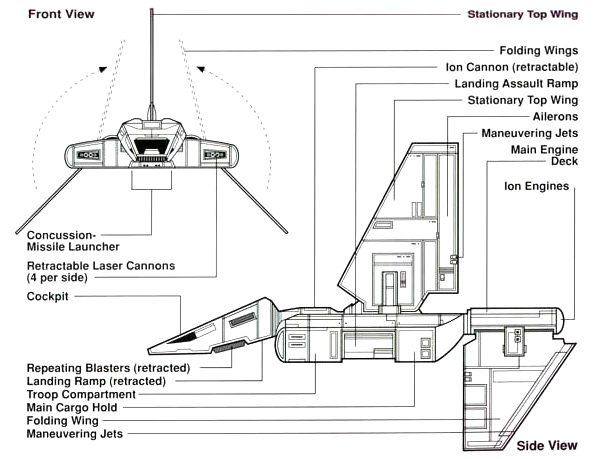 Front View

Stationary Top Wing

Folding Wings

Ion Cannon (retractable)

Landing Assault Ramp

Stationary Top Wing

Ailerons

Maneuvering Jets

Main Engine Deck

Ion Engines

Concussion-Missile Launcher

Retractable Laser Cannons (4 per side)

Cockpit

Repeating Blasters (retracted)
Landing Ramp (retracted)
Troop Compartment
Main Cargo Hold
Folding Wing
Maneuvering Jets

Side View